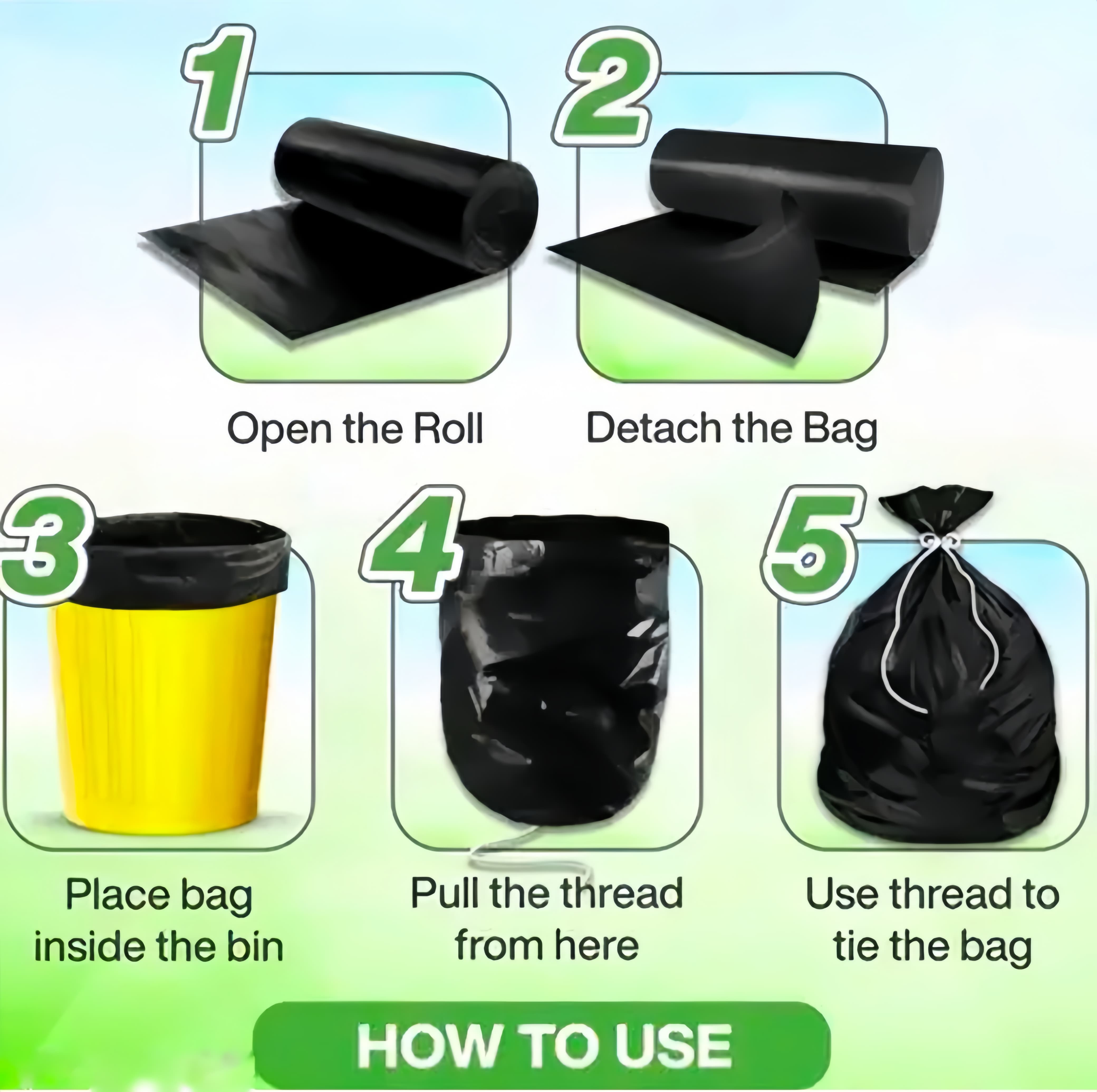 1

Open the Roll

2

Detach the Bag

3

Place bag inside the bin

4

Pull the thread from here

5

Use thread to tie the bag

HOW TO USE