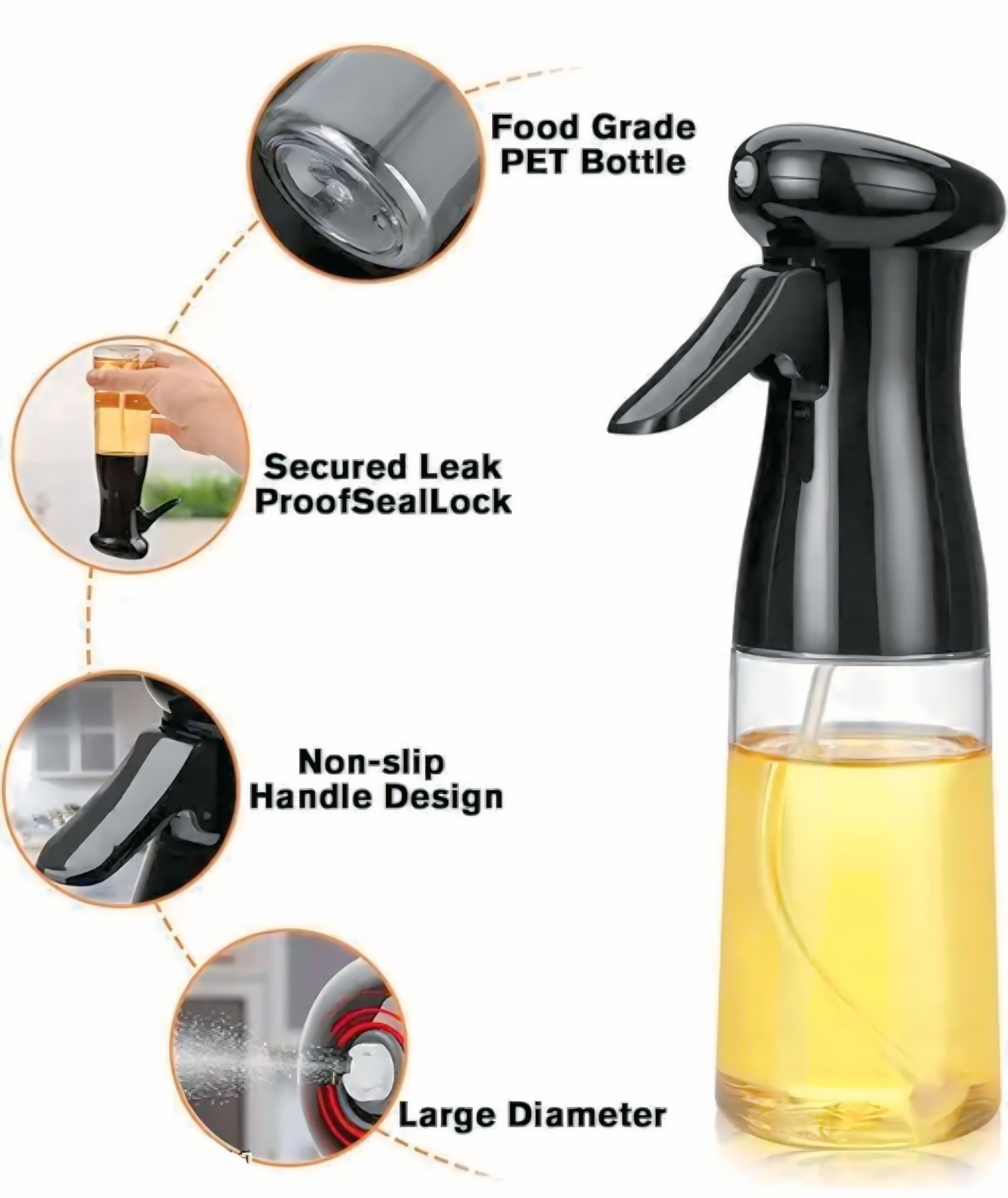 Food Grade
PET Bottle

Secured Leak
ProofSealLock

Non-slip
Handle Design

Large Diameter