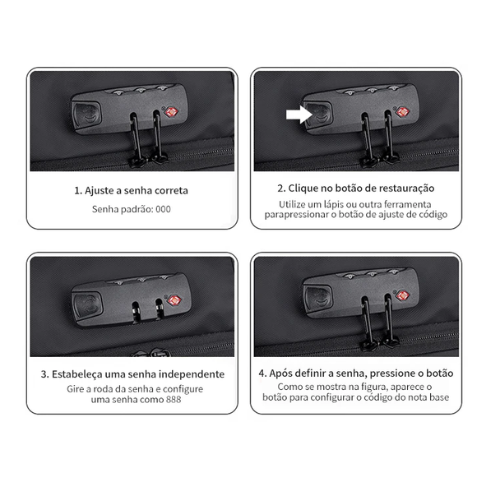 1. Ajuste a senha correta

Senha padrão: 000

2. Clique no botão de restauração

Utilize um lápis ou outra ferramenta parapressionar o botão de ajuste de código

3. Estabeleça uma senha independente

Gire a roda da senha e configure uma senha como 888

4. Após definir a senha, pressione o botão

Como se mostra na figura, aparece o botão para configurar o código do nota base