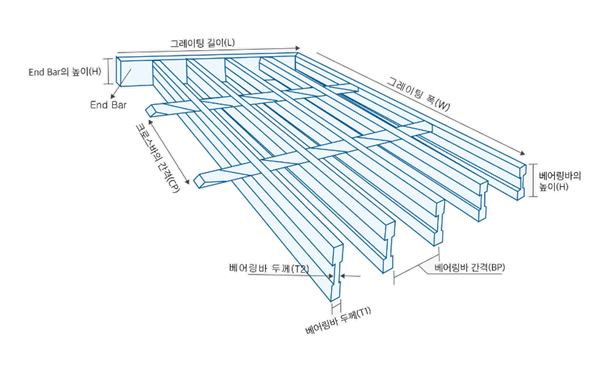 그레이팅 길이(L)

End Bar의 높이(H)

End Bar

그레이팅 폭(W)

크로스바의 간격(CP)

베어링바의 높이(H)

베어링바 두께(T2)

베어링바 간격(BP)

베어링바 두께(T1)