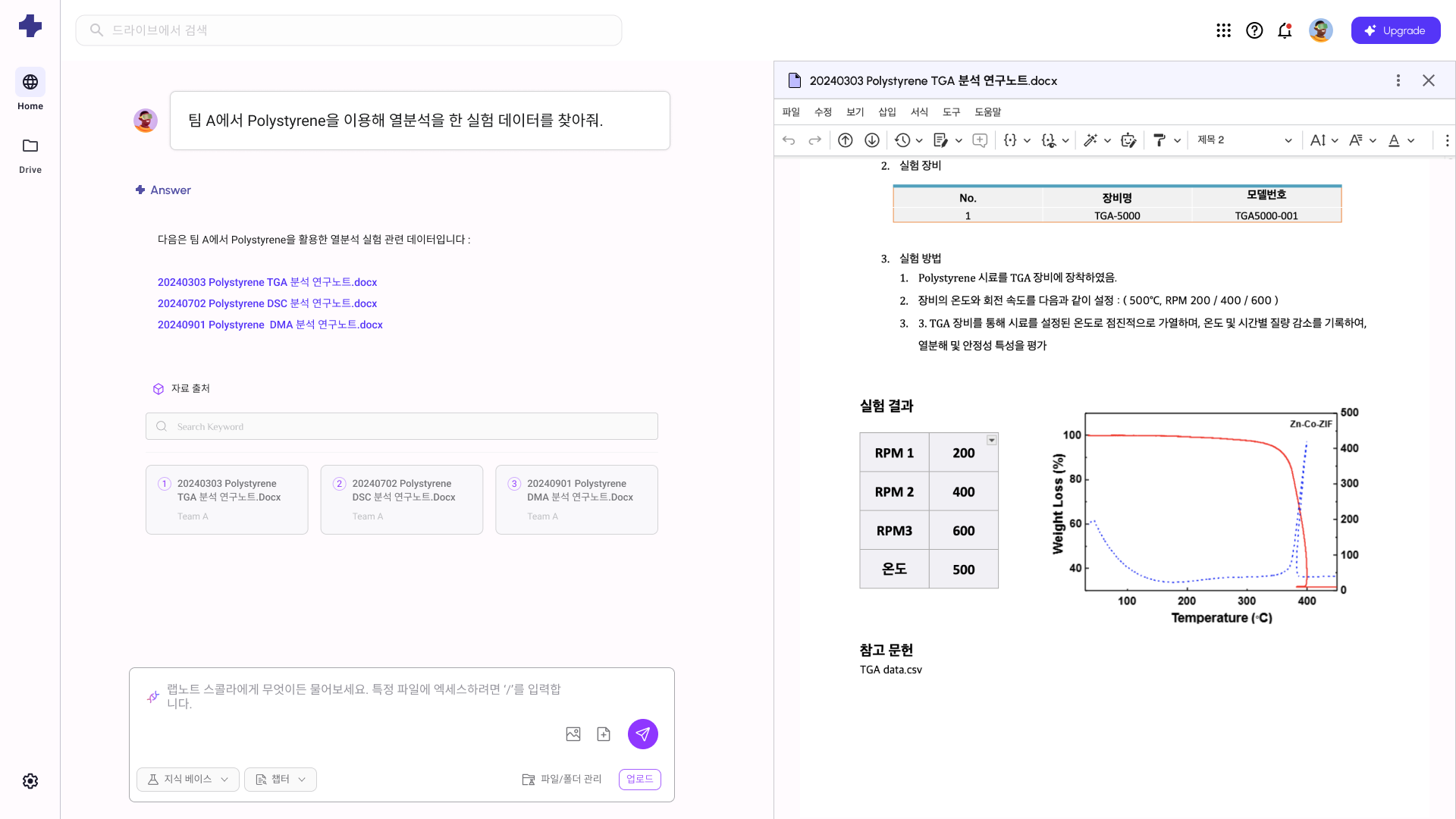 드라이브에서 검색

Upgrade

Home

Drive

팀 A에서 Polystyrene을 이용해 열분석을 한 실험 데이터를 찾아줘.

Answer

다음은 팀 A에서 Polystyrene을 활용한 열분석 실험 관련 데이터입니다 :

20240303 Polystyrene TGA 분석 연구노트.docx
20240702 Polystyrene DSC 분석 연구노트.docx
20240901 Polystyrene DMA 분석 연구노트.docx

자료 출처

Search Keyword

1 20240303 Polystyrene TGA 분석 연구노트.Docx
Team A

2 20240702 Polystyrene DSC 분석 연구노트.Docx
Team A

3 20240901 Polystyrene DMA 분석 연구노트.Docx
Team A

랩노트 스콜라에게 무엇이든 물어보세요. 특정 파일에 엑세스하려면 '/'를 입력합니다.

지식 베이스 챕터 파일/폴더 관리 업로드

20240303 Polystyrene TGA 분석 연구노트.docx

파일 수정 보기 삽입 서식 도구 도움말

제목 2

2. 실험 장비

| No. | 장비명 | 모델번호 |
|---|---|---|
| 1 | TGA-5000 | TGA5000-001 |

3. 실험 방법
1. Polystyrene 시료를 TGA 장비에 장착하였음.
2. 장비의 온도와 회전 속도를 다음과 같이 설정 : ( 500℃, RPM 200 / 400 / 600 )
3. 3. TGA 장비를 통해 시료를 설정된 온도로 점진적으로 가열하며, 온도 및 시간별 질량 감소를 기록하여, 열분해 및 안정성 특성을 평가

실험 결과

| RPM 1 | 200 |
|---|---|
| RPM 2 | 400 |
| RPM3 | 600 |
| 온도 | 500 |

Zn-Co-ZIF
Weight Loss (%)
100 80 60 40
500 400 300 200 100 0
100 200 300 400
Temperature (°C)

참고 문헌
TGA data.csv